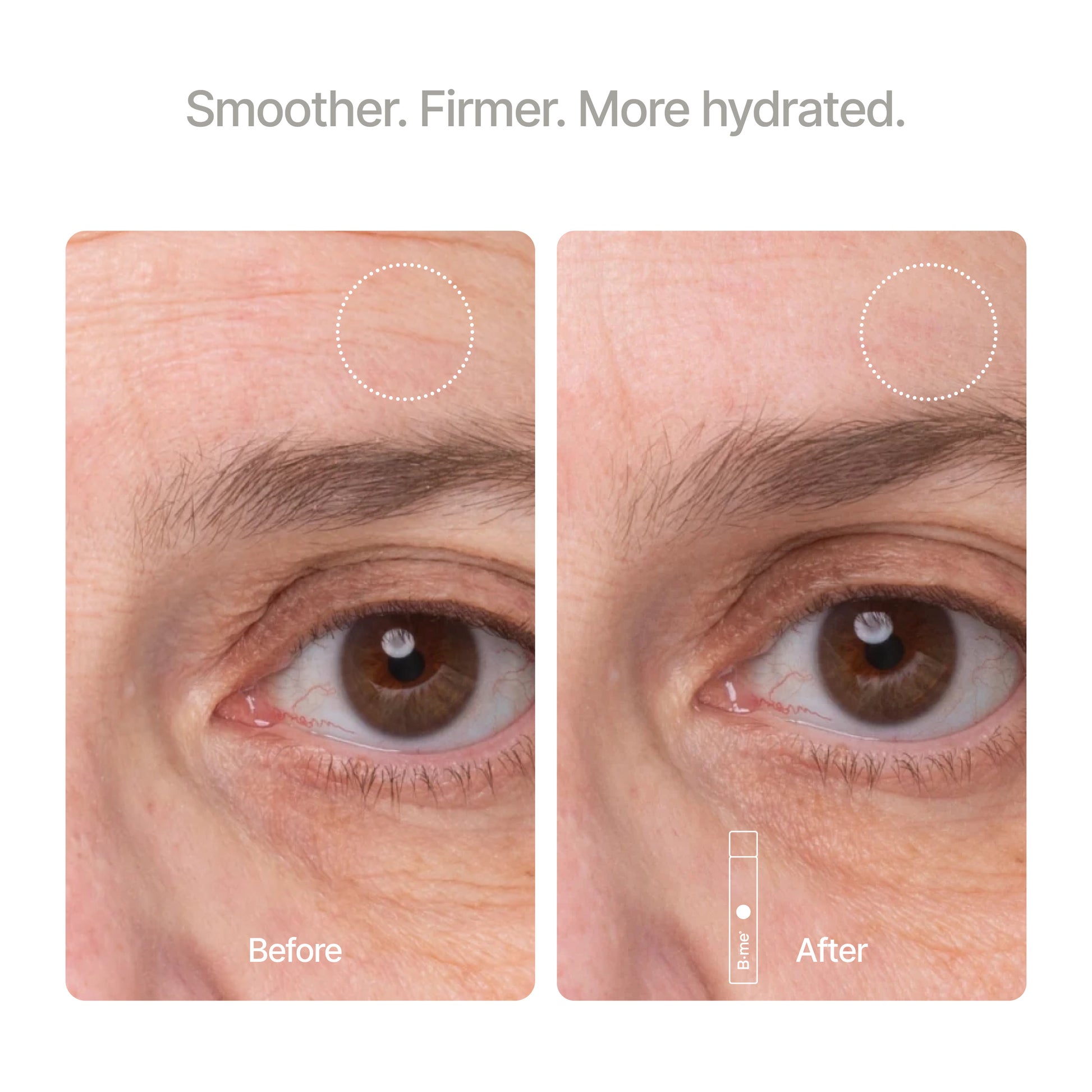 Smoother. Firmer. More hydrated.

Before

B·me®

After